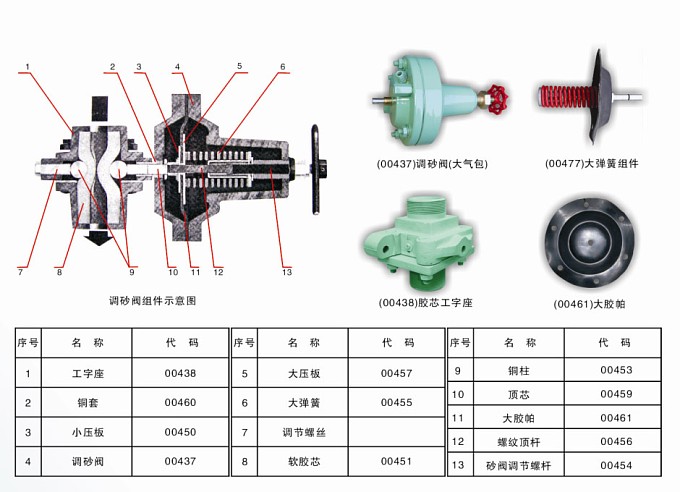 1 2 3 4 5 6

7 8 9 10 11 12 13

调砂阀组件示意图

(00437)调砂阀(大气包)

(00477)大弹簧组件

(00438)胶芯工字座

(00461)大胶帕

| 序号 | 名 称 | 代 码 |
|---|---|---|
| 1 | 工字座 | 00438 |
| 2 | 铜套 | 00460 |
| 3 | 小压板 | 00450 |
| 4 | 调砂阀 | 00437 |

| 序号 | 名 称 | 代 码 |
|---|---|---|
| 5 | 大压板 | 00457 |
| 6 | 大弹簧 | 00455 |
| 7 | 调节螺丝 | |
| 8 | 软胶芯 | 00451 |

| 序号 | 名 称 | 代 码 |
|---|---|---|
| 9 | 铜柱 | 00453 |
| 10 | 顶芯 | 00459 |
| 11 | 大胶帕 | 00461 |
| 12 | 螺纹顶杆 | 00456 |
| 13 | 砂阀调节螺杆 | 00454 |